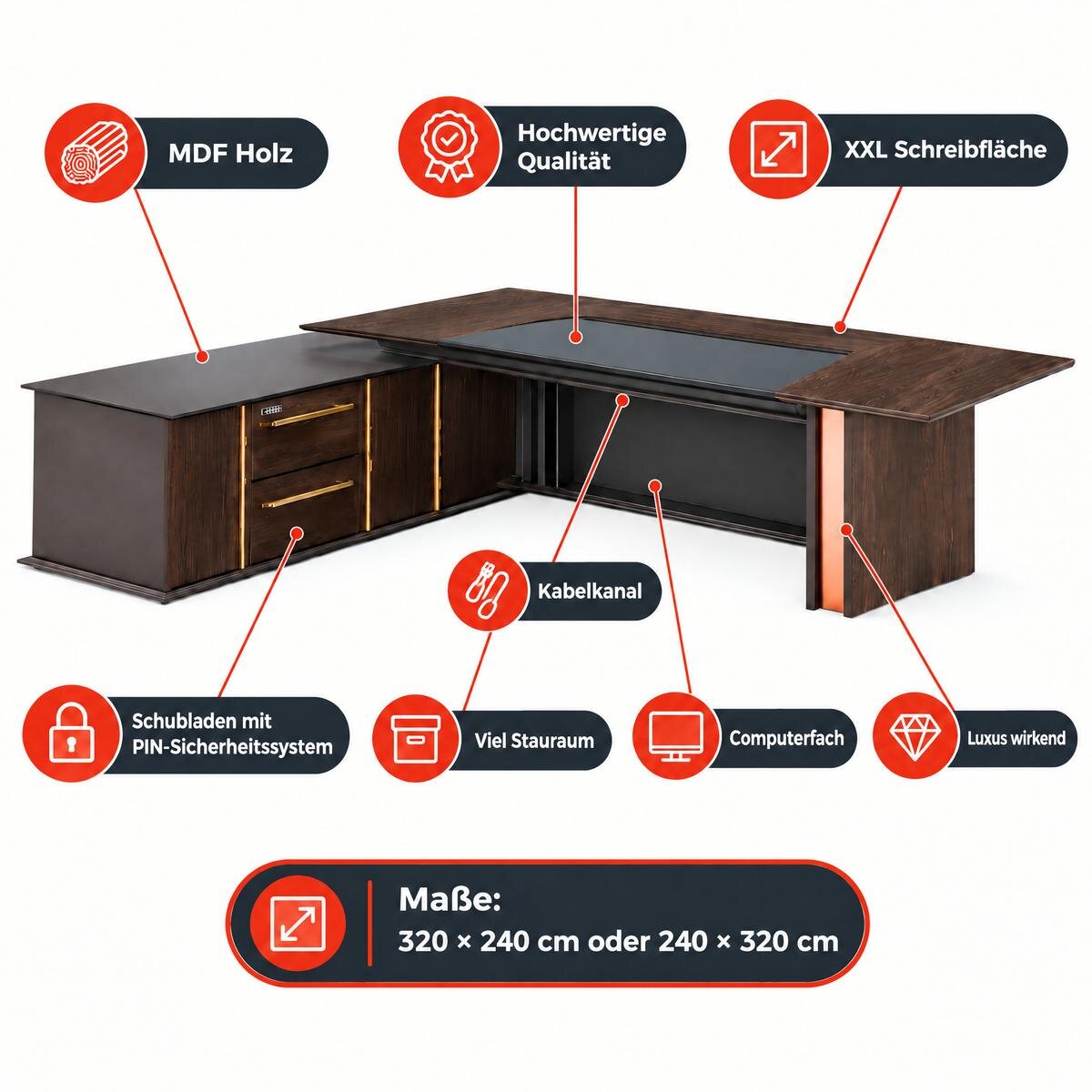 MDF Holz

Hochwertige Qualität

XXL Schreibfläche

Kabelkanal

Schubladen mit PIN-Sicherheitssystem

Viel Stauraum

Computerfach

Luxus wirkend

Maße:
320 × 240 cm oder 240 × 320 cm