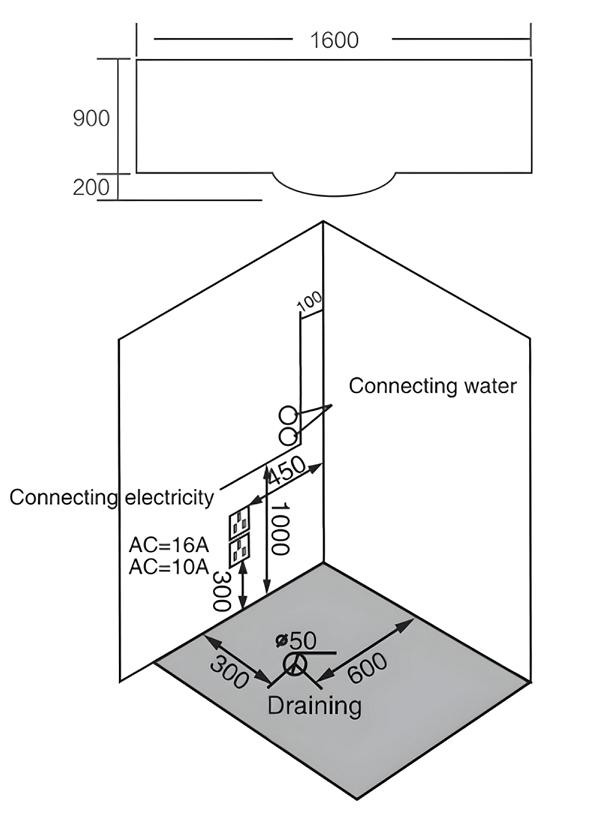 1600
900
200
100
Connecting water
450
Connecting electricity
1000
AC=16A
AC=10A
300
ø50
300
600
Draining